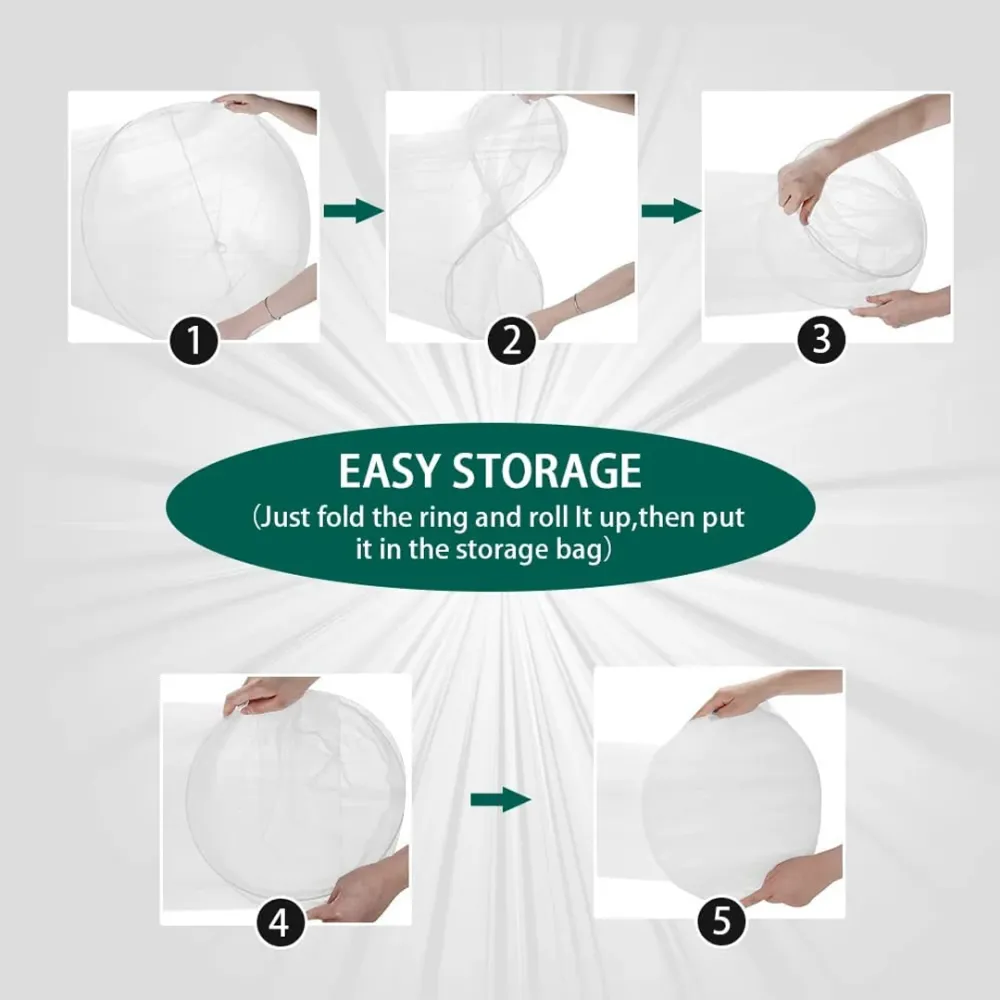 1

2

3

EASY STORAGE
（Just fold the ring and roll It up,then put it in the storage bag）

4

5